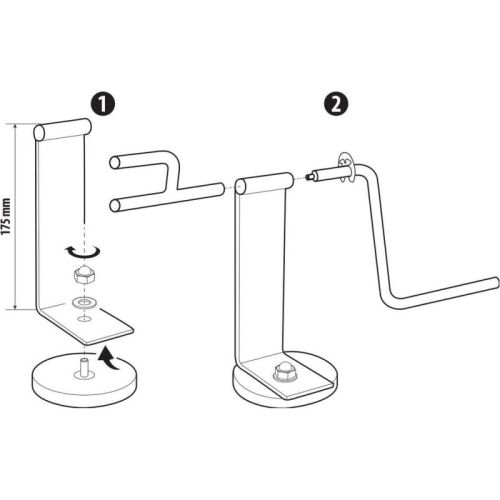 1

175 mm

2