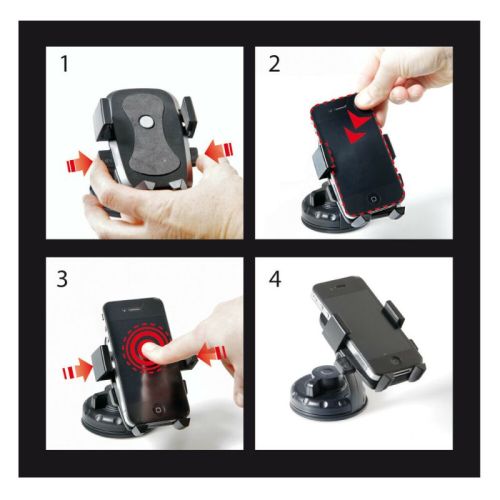 1

2

3

4